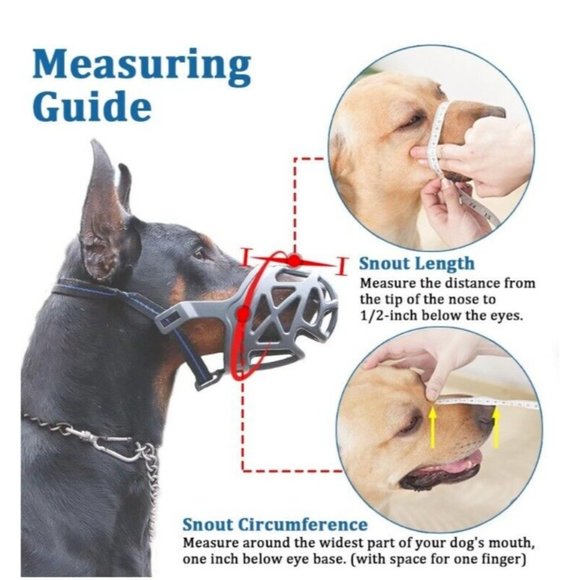 Measuring Guide

Snout Length
Measure the distance from the tip of the nose to 1/2-inch below the eyes.

Snout Circumference
Measure around the widest part of your dog's mouth, one inch below eye base. (with space for one finger)